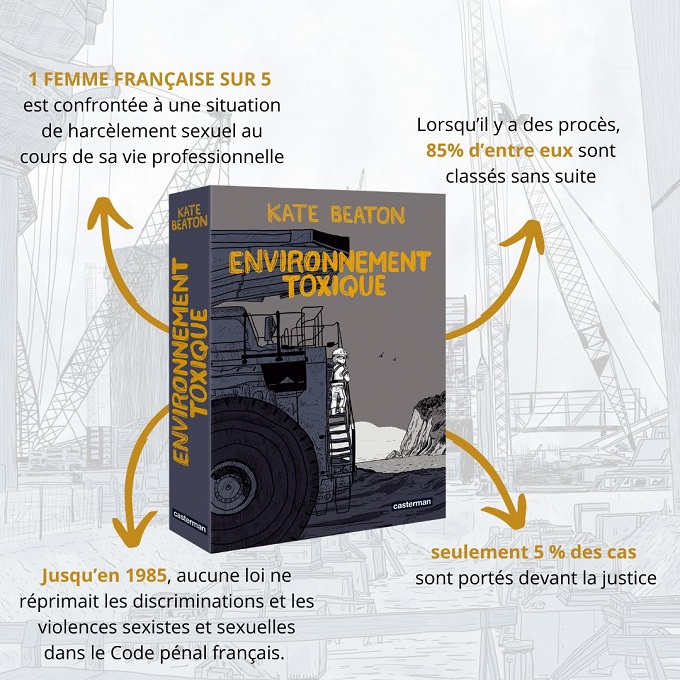 1 FEMME FRANÇAISE SUR 5 est confrontée à une situation de harcèlement sexuel au cours de sa vie professionnelle

Lorsqu'il y a des procès, 85% d'entre eux sont classés sans suite

KATE BEATON

ENVIRONNEMENT TOXIQUE

casterman

KATE BEATON

ENVIRONNEMENT TOXIQUE

casterman

Jusqu'en 1985, aucune loi ne réprimait les discriminations et les violences sexistes et sexuelles dans le Code pénal français.

seulement 5 % des cas sont portés devant la justice